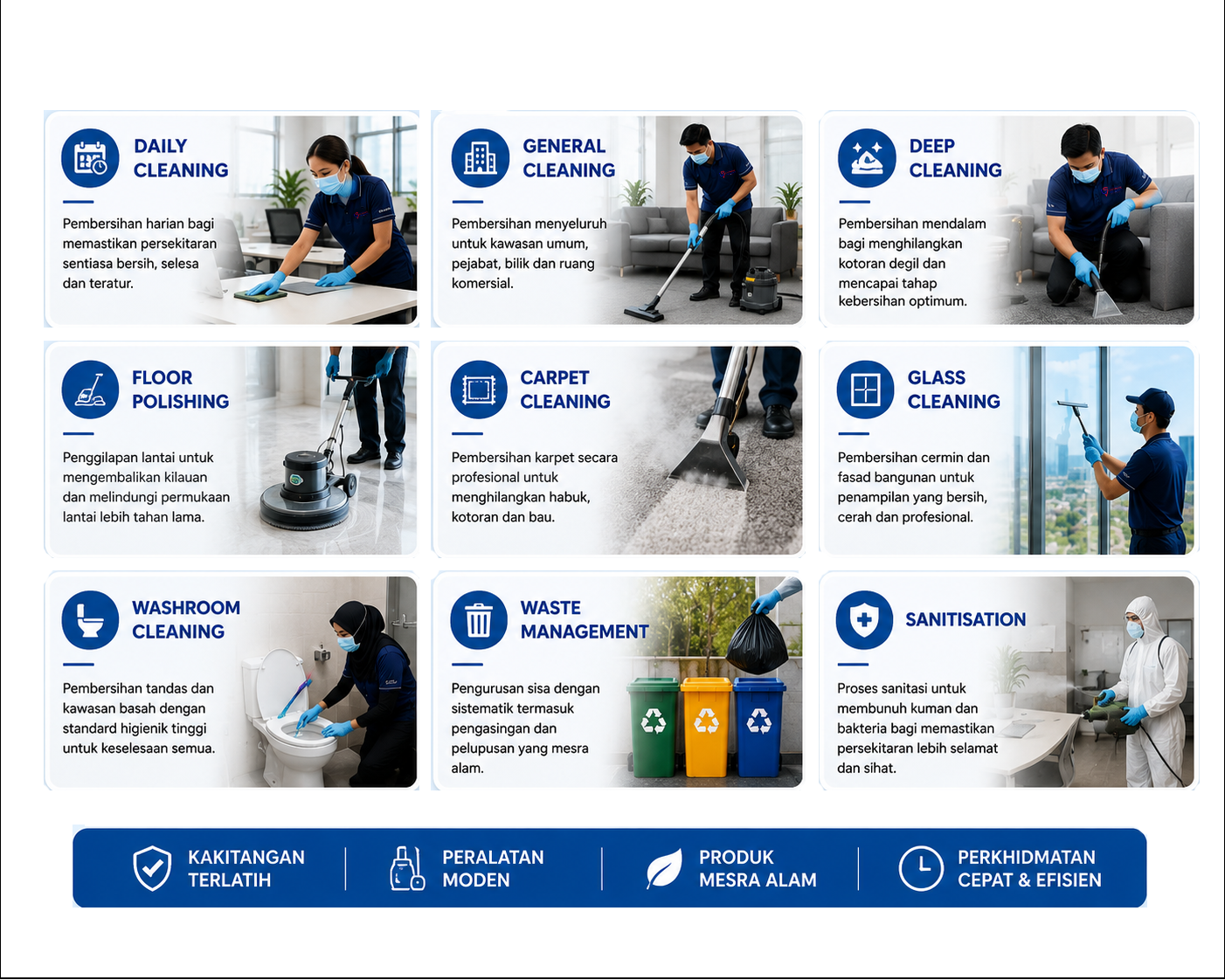 DAILY
CLEANING

Pembersihan harian bagi memastikan persekitaran sentiasa bersih, selesa dan teratur.

GENERAL
CLEANING

Pembersihan menyeluruh untuk kawasan umum, pejabat, bilik dan ruang komersial.

DEEP
CLEANING

Pembersihan mendalam bagi menghilangkan kotoran degil dan mencapai tahap kebersihan optimum.

FLOOR
POLISHING

Penggilapan lantai untuk mengembalikan kilauan dan melindungi permukaan lantai lebih tahan lama.

CARPET
CLEANING

Pembersihan karpet secara profesional untuk menghilangkan habuk, kotoran dan bau.

GLASS
CLEANING

Pembersihan cermin dan fasad bangunan untuk penampilan yang bersih, cerah dan profesional.

WASHROOM
CLEANING

Pembersihan tandas dan kawasan basah dengan standard higienik tinggi untuk keselesaan semua.

WASTE
MANAGEMENT

Pengurusan sisa dengan sistematik termasuk pengasingan dan pelupusan yang mesra alam.

SANITISATION

Proses sanitasi untuk membunuh kuman dan bakteria bagi memastikan persekitaran lebih selamat dan sihat.

KAKITANGAN
TERLATIH

PERALATAN
MODEN

PRODUK
MESRA ALAM

PERKHIDMATAN
CEPAT & EFISIEN